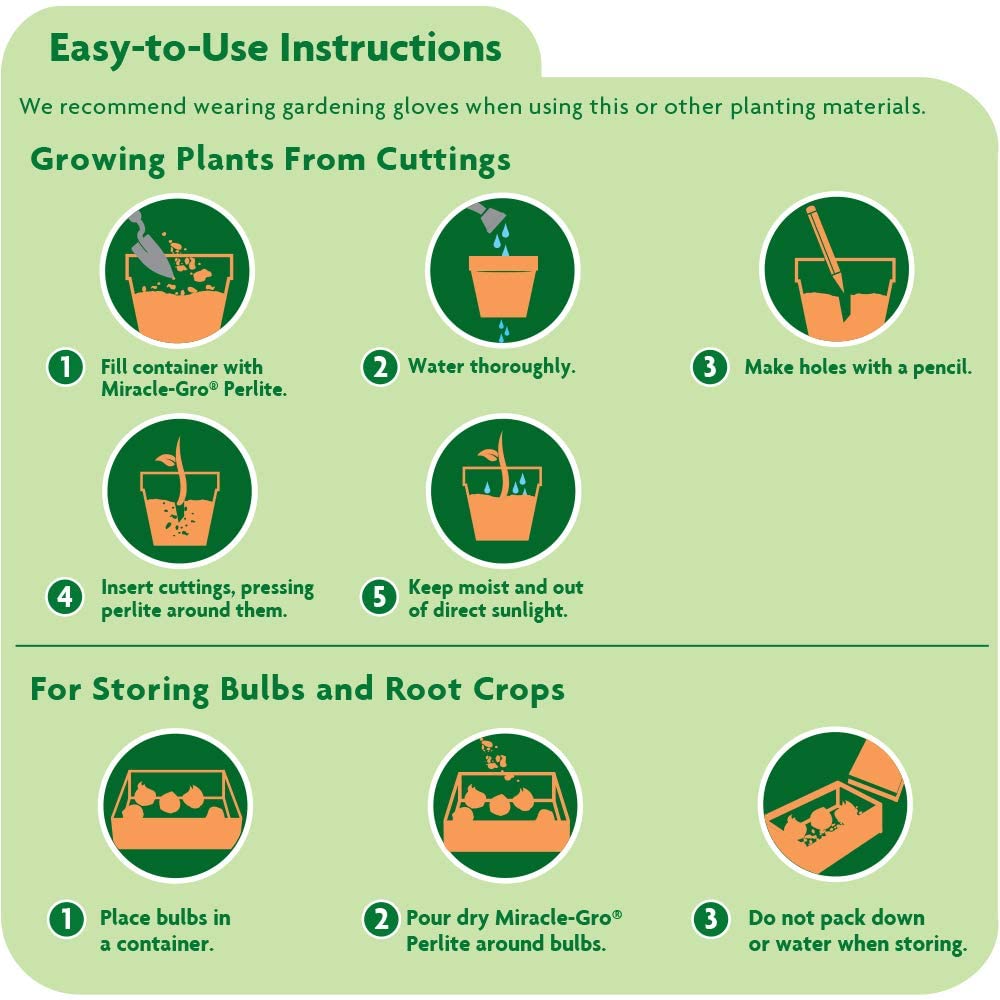 Easy-to-Use Instructions

We recommend wearing gardening gloves when using this or other planting materials.

Growing Plants From Cuttings

1 Fill container with Miracle-Gro® Perlite.

2 Water thoroughly.

3 Make holes with a pencil.

4 Insert cuttings, pressing perlite around them.

5 Keep moist and out of direct sunlight.

For Storing Bulbs and Root Crops

1 Place bulbs in a container.

2 Pour dry Miracle-Gro® Perlite around bulbs.

3 Do not pack down or water when storing.